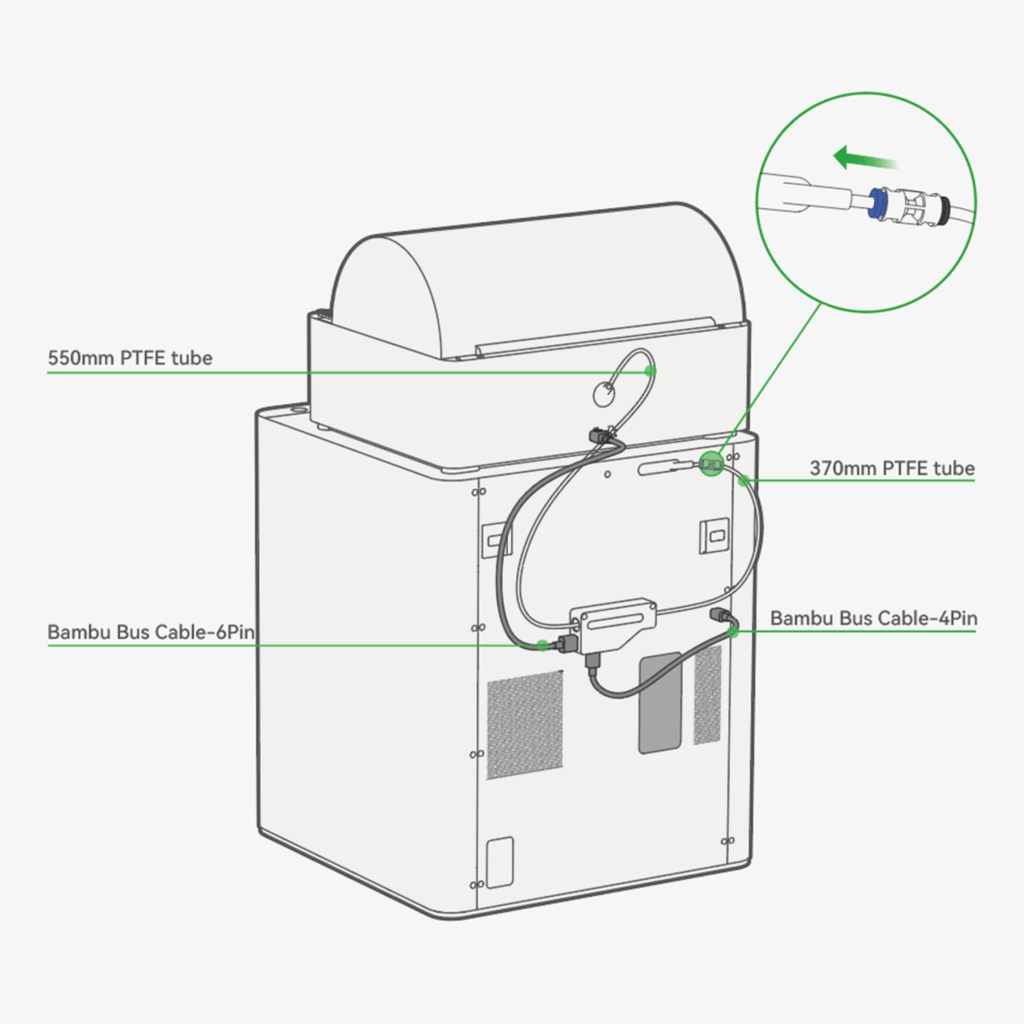 550mm PTFE tube

370mm PTFE tube

Bambu Bus Cable-6Pin

Bambu Bus Cable-4Pin